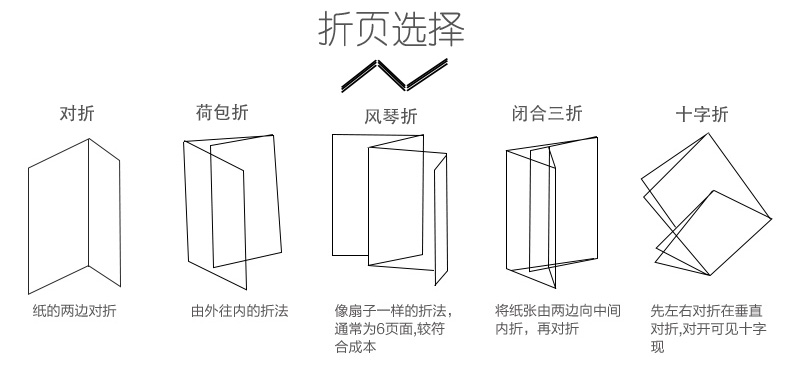 折页选择

对折

纸的两边对折

荷包折

由外往内的折法

风琴折

像扇子一样的折法，通常为6页面,较符合成本

闭合三折

将纸张由两边向中间内折，再对折

十字折

先左右对折在垂直对折,对开可见十字现